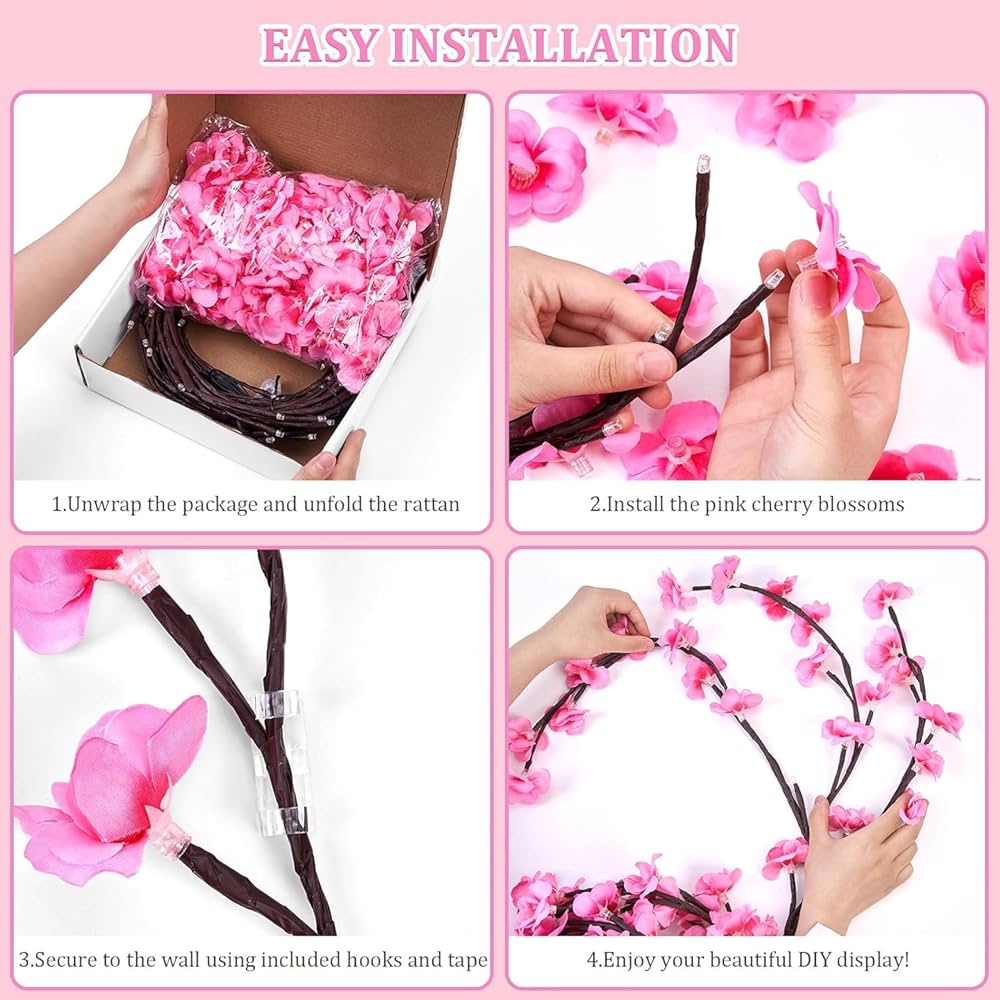 EASY INSTALLATION

1.Unwrap the package and unfold the rattan

2.Install the pink cherry blossoms

3.Secure to the wall using included hooks and tape

4.Enjoy your beautiful DIY display!